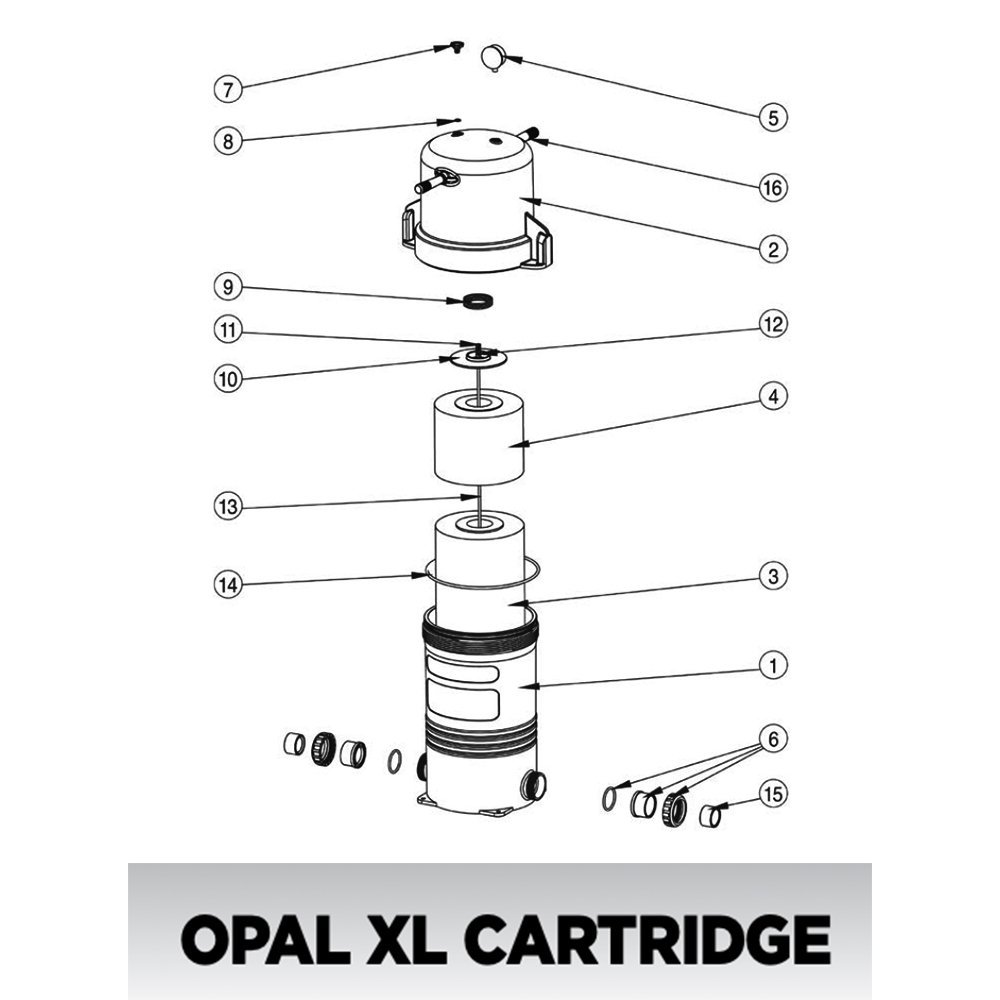 7
5
8
16
2
9
11
12
10
4
13
14
3
1
6
15

OPAL XL CARTRIDGE