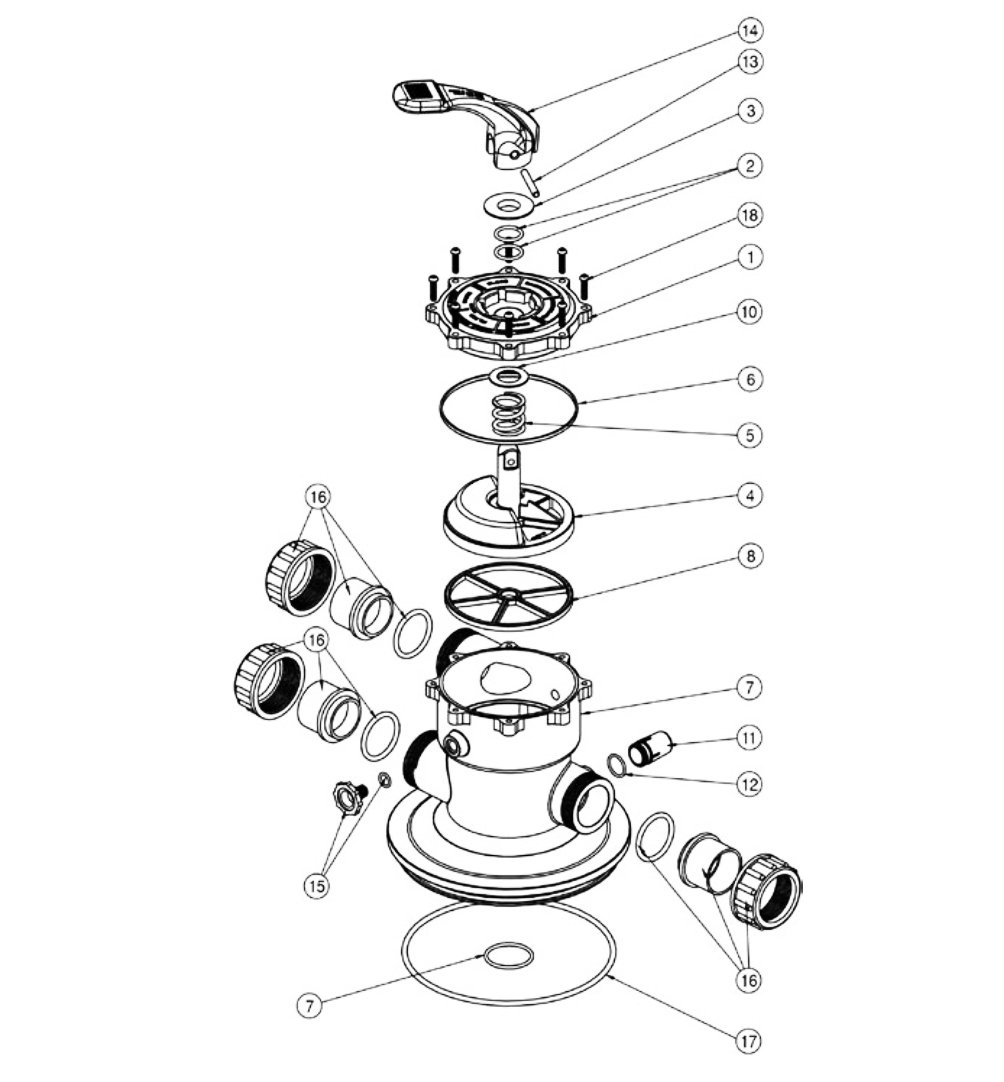 14
13
3
2
18
1
10
6
5
4
16
8
16
7
11
12
15
16
7
17