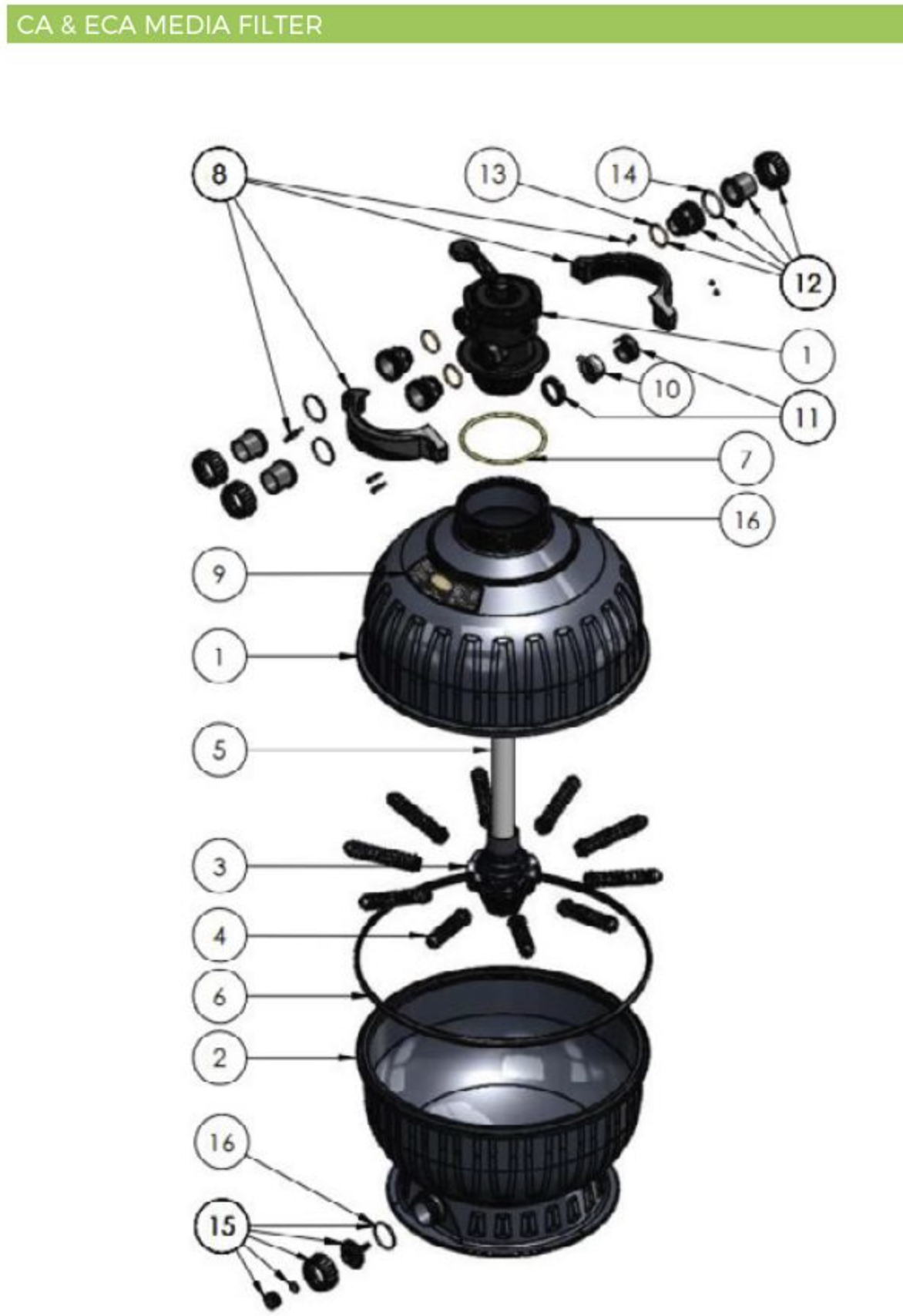 CA & ECA MEDIA FILTER

8
13
14
12
1
10
11
7
16
9
1
5
3
4
6
2
16
15