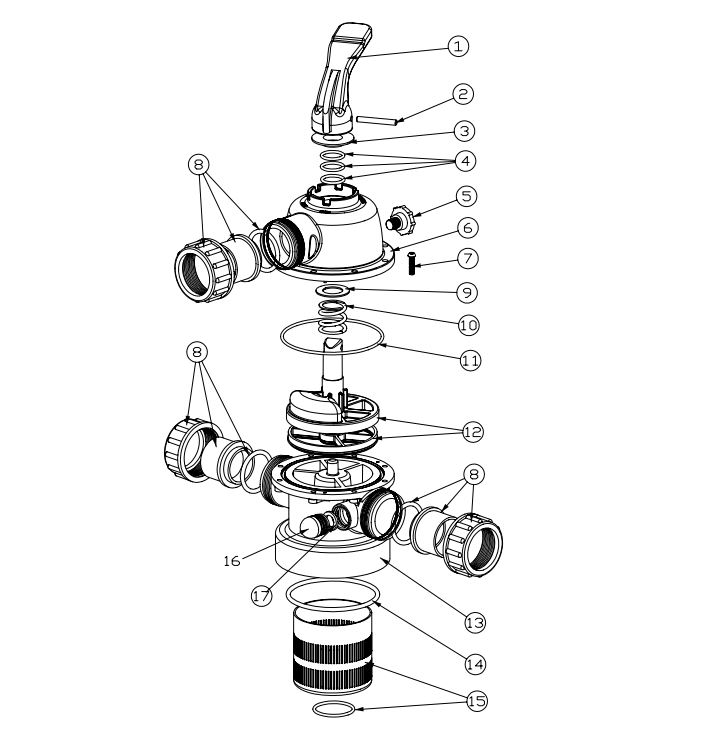 1
2
3
4
8
5
6
7
9
10
11
8
12
8
16
17
13
14
15